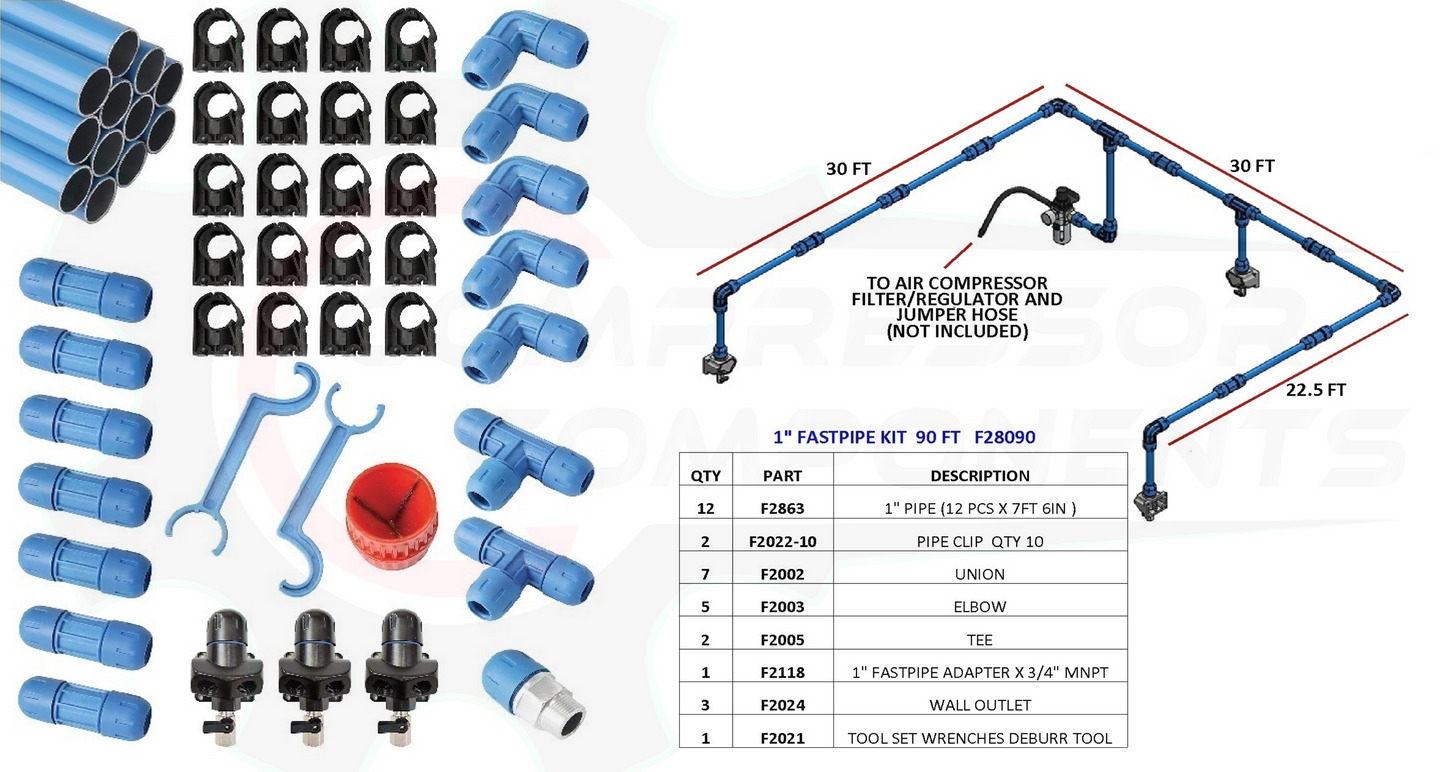 30 FT

30 FT

TO AIR COMPRESSOR FILTER/REGULATOR AND JUMPER HOSE (NOT INCLUDED)

22.5 FT

COMPRESSOR COMPONENTS

1" FASTPIPE KIT 90 FT F28090

| QTY | PART | DESCRIPTION |
|---|---|---|
| 12 | F2863 | 1" PIPE (12 PCS X 7FT 6IN ) |
| 2 | F2022-10 | PIPE CLIP QTY 10 |
| 7 | F2002 | UNION |
| 5 | F2003 | ELBOW |
| 2 | F2005 | TEE |
| 1 | F2118 | 1" FASTPIPE ADAPTER X 3/4" MNPT |
| 3 | F2024 | WALL OUTLET |
| 1 | F2021 | TOOL SET WRENCHES DEBURR TOOL |